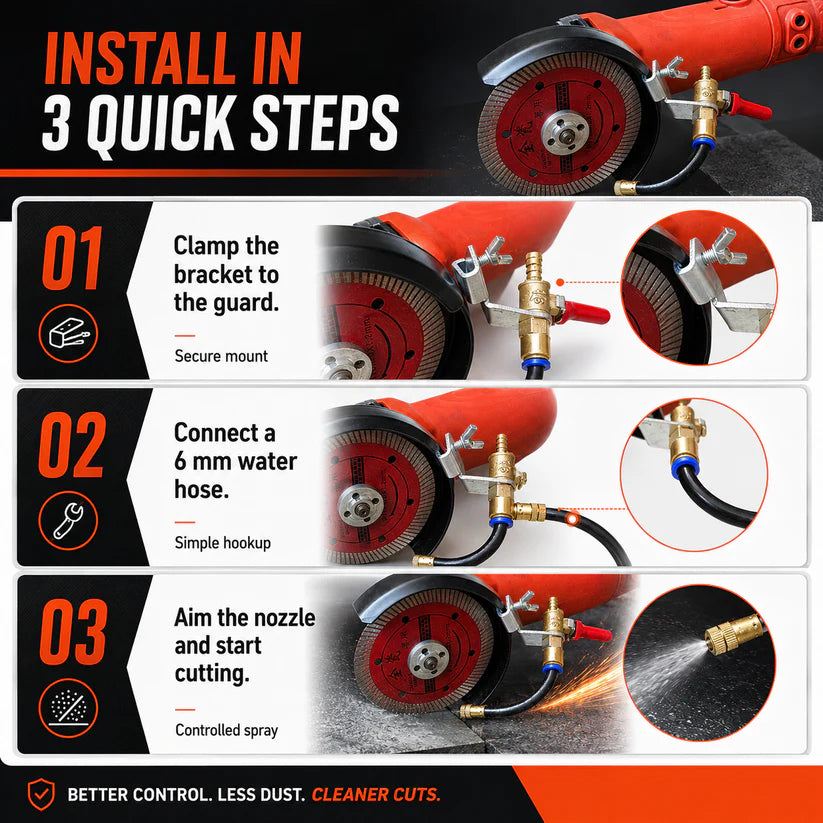 INSTALL IN
3 QUICK STEPS

01
Clamp the bracket to the guard.
Secure mount

02
Connect a 6 mm water hose.
Simple hookup

03
Aim the nozzle and start cutting.
Controlled spray

BETTER CONTROL. LESS DUST. CLEANER CUTS.